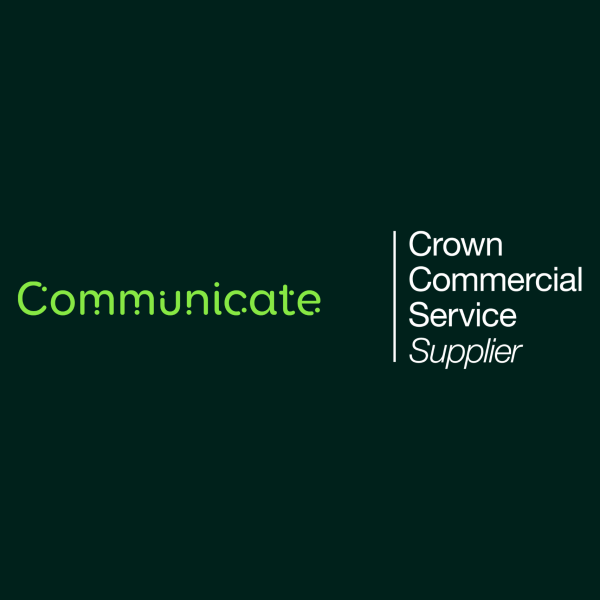 Communicate

Crown
Commercial
Service
Supplier